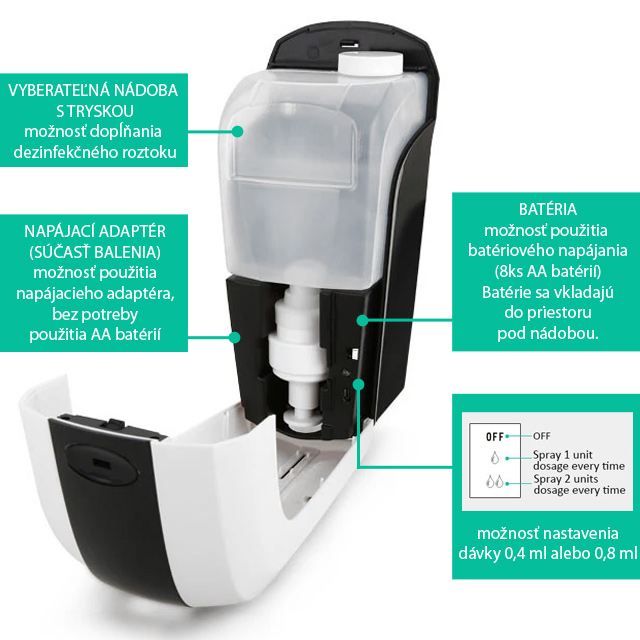 VYBERATEĽNÁ NÁDOBA S TRYSKOU
možnosť dopĺňania dezinfekčného roztoku

NAPÁJACÍ ADAPTÉR (SÚČASŤ BALENIA)
možnosť použitia napájacieho adaptéra, bez potreby použitia AA batérií

BATÉRIA
možnosť použitia batériového napájania (8ks AA batérií)
Batérie sa vkladajú do priestoru pod nádobou.

OFF
OFF
Spray 1 unit dosage every time
Spray 2 units dosage every time

možnosť nastavenia dávky 0,4 ml alebo 0,8 ml